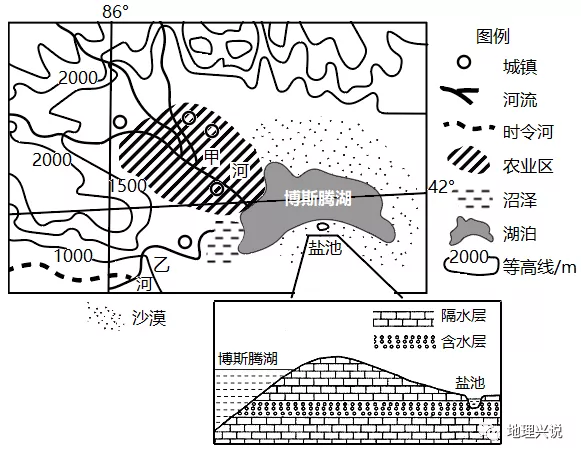 86°
2000
2000
1500
1000
甲
河
博斯腾湖
42°
盐池
乙
河
图例
城镇
河流
时令河
农业区
沼泽
湖泊
2000
等高线/m
沙漠
隔水层
含水层
博斯腾湖
盐池
地理兴说