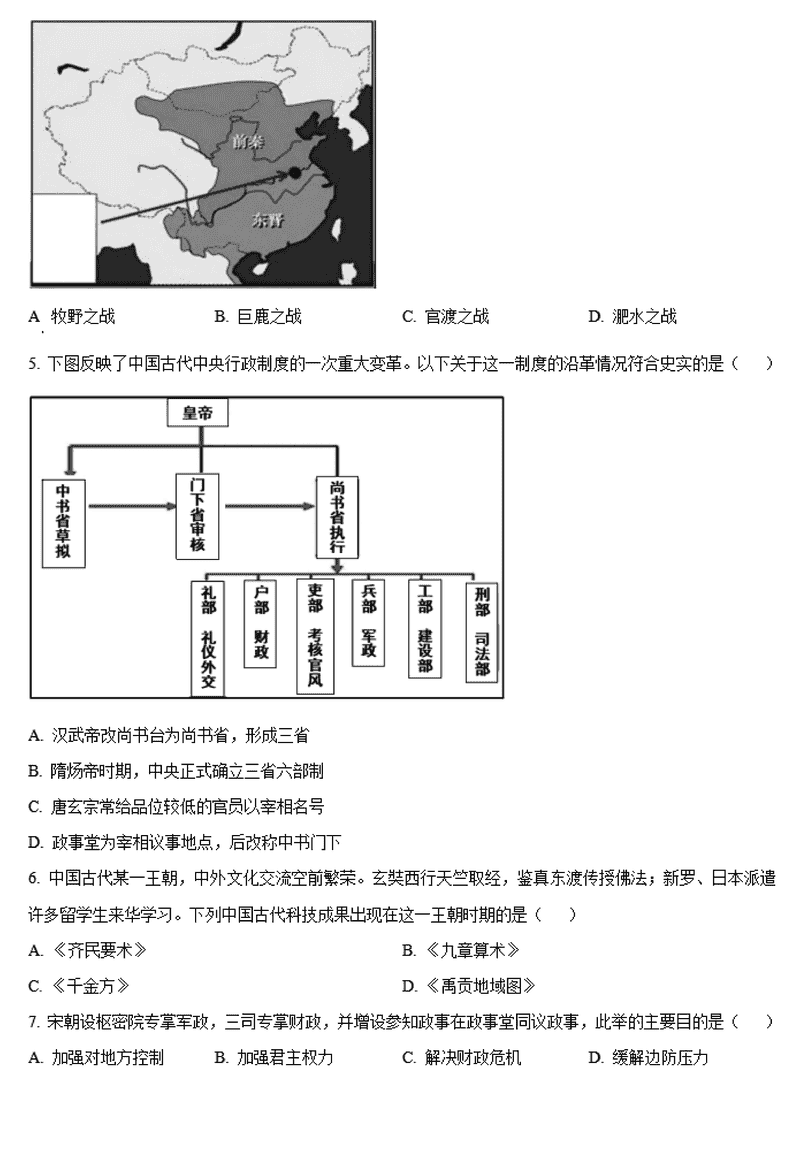 前秦

东晋

A. 牧野之战　　B. 巨鹿之战　　C. 官渡之战　　D. 淝水之战

5. 下图反映了中国古代中央行政制度的一次重大变革。以下关于这一制度的沿革情况符合史实的是（　）

皇帝

中书省草拟

门下省审核

尚书省执行

礼部 礼仪外交

户部 财政

吏部 考核官风

兵部 军政

工部 建设部

刑部 司法部

A. 汉武帝改尚书台为尚书省，形成三省

B. 隋炀帝时期，中央正式确立三省六部制

C. 唐玄宗常给品位较低的官员以宰相名号

D. 政事堂为宰相议事地点，后改称中书门下

6. 中国古代某一王朝，中外文化交流空前繁荣。玄奘西行天竺取经，鉴真东渡传授佛法；新罗、日本派遣许多留学生来华学习。下列中国古代科技成果出现在这一王朝时期的是（　）

A. 《齐民要术》　　B. 《九章算术》

C. 《千金方》　　D. 《禹贡地域图》

7. 宋朝设枢密院专掌军政，三司专掌财政，并增设参知政事在政事堂同议政事，此举的主要目的是（　）

A. 加强对地方控制　　B. 加强君主权力　　C. 解决财政危机　　D. 缓解边防压力