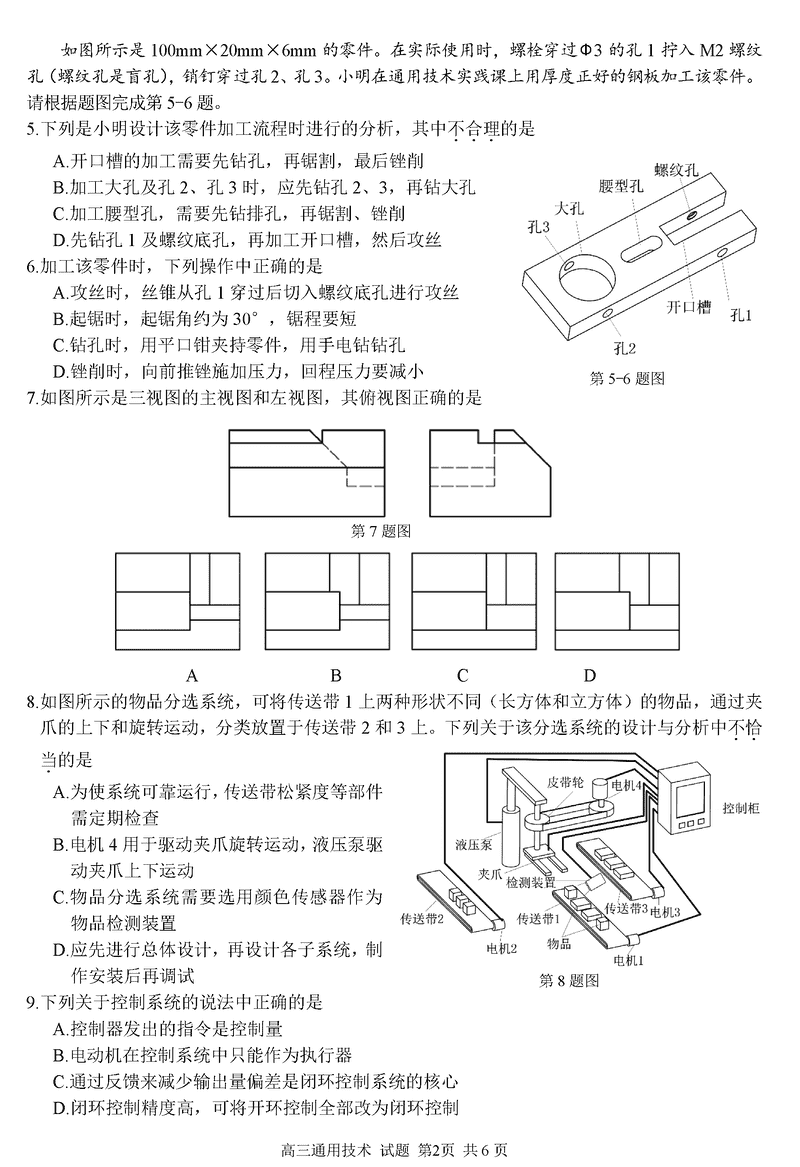 如图所示是 100mm×20mm×6mm 的零件。在实际使用时，螺栓穿过Φ3 的孔 1 拧入 M2 螺纹孔（螺纹孔是盲孔），销钉穿过孔 2、孔 3。小明在通用技术实践课上用厚度正好的钢板加工该零件。请根据题图完成第 5-6 题。

5.下列是小明设计该零件加工流程时进行的分析，其中不合理的是

A.开口槽的加工需要先钻孔，再锯割，最后锉削

B.加工大孔及孔 2、孔 3 时，应先钻孔 2、3，再钻大孔

C.加工腰型孔，需要先钻排孔，再锯割、锉削

D.先钻孔 1 及螺纹底孔，再加工开口槽，然后攻丝

螺纹孔
腰型孔
大孔
孔3
开口槽
孔1
孔2
第 5-6 题图

6.加工该零件时，下列操作中正确的是

A.攻丝时，丝锥从孔 1 穿过后切入螺纹底孔进行攻丝

B.起锯时，起锯角约为 30°，锯程要短

C.钻孔时，用平口钳夹持零件，用手电钻钻孔

D.锉削时，向前推锉施加压力，回程压力要减小

7.如图所示是三视图的主视图和左视图，其俯视图正确的是

第 7 题图

A B C D

8.如图所示的物品分选系统，可将传送带 1 上两种形状不同（长方体和立方体）的物品，通过夹爪的上下和旋转运动，分类放置于传送带 2 和 3 上。下列关于该分选系统的设计与分析中不恰当的是

A.为使系统可靠运行，传送带松紧度等部件需定期检查

B.电机 4 用于驱动夹爪旋转运动，液压泵驱动夹爪上下运动

C.物品分选系统需要选用颜色传感器作为物品检测装置

D.应先进行总体设计，再设计各子系统，制作安装后再调试

皮带轮
电机4
控制柜
液压泵
夹爪
检测装置
传送带2
传送带1
传送带3
电机3
电机2
物品
电机1
第 8 题图

9.下列关于控制系统的说法中正确的是

A.控制器发出的指令是控制量

B.电动机在控制系统中只能作为执行器

C.通过反馈来减少输出量偏差是闭环控制系统的核心

D.闭环控制精度高，可将开环控制全部改为闭环控制

高三通用技术 试题 第2页 共 6 页